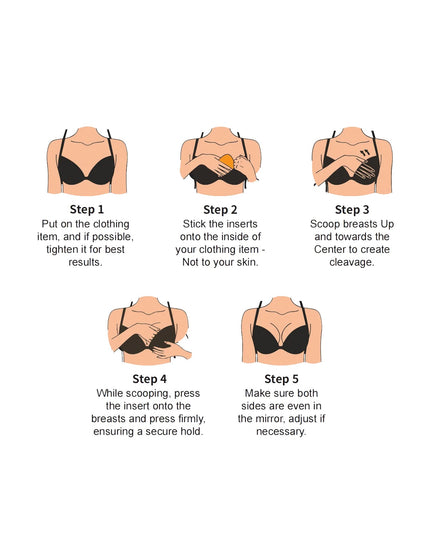 Step 1
Put on the clothing item, and if possible, tighten it for best results.

Step 2
Stick the inserts onto the inside of your clothing item - Not to your skin.

Step 3
Scoop breasts Up and towards the Center to create cleavage.

Step 4
While scooping, press the insert onto the breasts and press firmly, ensuring a secure hold.

Step 5
Make sure both sides are even in the mirror, adjust if necessary.