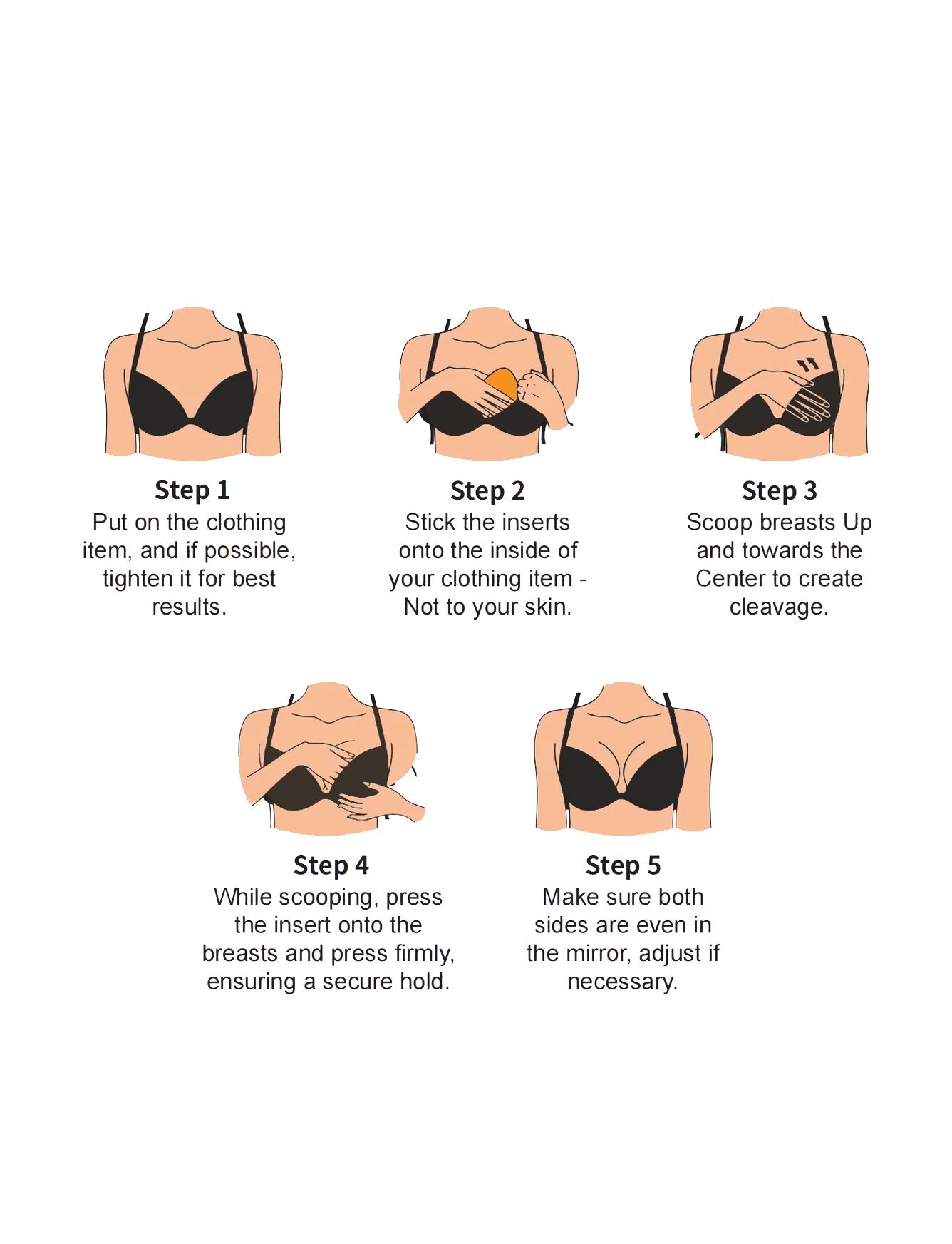 Step 1
Put on the clothing item, and if possible, tighten it for best results.

Step 2
Stick the inserts onto the inside of your clothing item - Not to your skin.

Step 3
Scoop breasts Up and towards the Center to create cleavage.

Step 4
While scooping, press the insert onto the breasts and press firmly, ensuring a secure hold.

Step 5
Make sure both sides are even in the mirror, adjust if necessary.